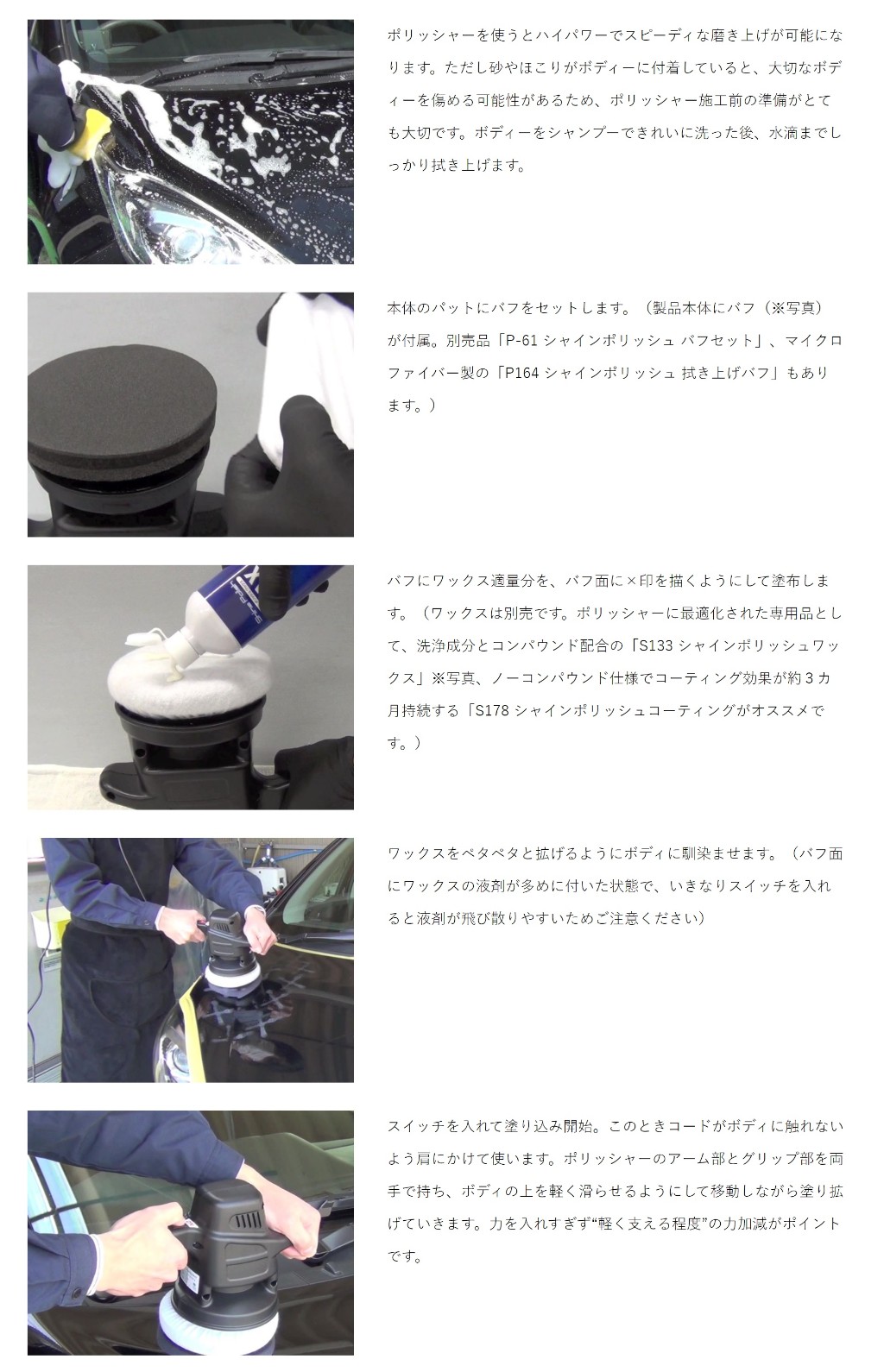 ポリッシャーを使うとハイパワーでスピーディな磨き上げが可能になります。ただし砂やほこりがボディーに付着していると、大切なボディーを傷める可能性があるため、ポリッシャー施工前の準備がとても大切です。ボディーをシャンプーできれいに洗った後、水滴までしっかり拭き上げます。

本体のパットにバフをセットします。（製品本体にバフ（※写真）が付属。別売品「P-61 シャインポリッシュ バフセット」、マイクロファイバー製の「P164 シャインポリッシュ 拭き上げバフ」もあります。）

バフにワックス適量分を、バフ面に×印を描くようにして塗布します。（ワックスは別売です。ポリッシャーに最適化された専用品として、洗浄成分とコンパウンド配合の「S133 シャインポリッシュワックス」※写真、ノーコンパウンド仕様でコーティング効果が約３カ月持続する「S178 シャインポリッシュコーティングがオススメです。）

ワックスをペタペタと拡げるようにボディに馴染ませます。（バフ面にワックスの液剤が多めに付いた状態で、いきなりスイッチを入れると液剤が飛び散りやすいためご注意ください）

スイッチを入れて塗り込み開始。このときコードがボディに触れないよう肩にかけて使います。ポリッシャーのアーム部とグリップ部を両手で持ち、ボディの上を軽く滑らせるようにして移動しながら塗り拡げていきます。力を入れすぎず“軽く支える程度”の力加減がポイントです。